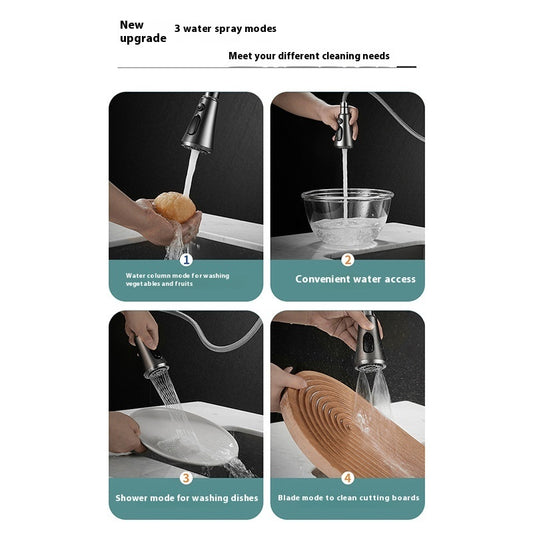 New upgrade

3 water spray modes

Meet your different cleaning needs

1

Water column mode for washing vegetables and fruits

2

Convenient water access

3

Shower mode for washing dishes

4

Blade mode to clean cutting boards